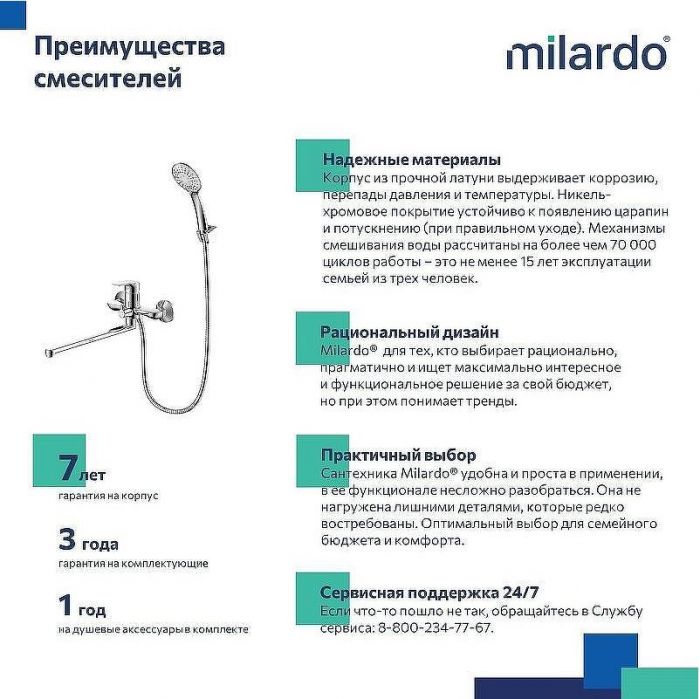 Преимущества смесителей

milardo®

Надежные материалы
Корпус из прочной латуни выдерживает коррозию, перепады давления и температуры. Никель-хромовое покрытие устойчиво к появлению царапин и потускнению (при правильном уходе). Механизмы смешивания воды рассчитаны на более чем 70 000 циклов работы – это не менее 15 лет эксплуатации семьей из трех человек.

Рациональный дизайн
Milardo® для тех, кто выбирает рационально, прагматично и ищет максимально интересное и функциональное решение за свой бюджет, но при этом понимает тренды.

Практичный выбор
Сантехника Milardo® удобна и проста в применении, в ее функционале несложно разобраться. Она не нагружена лишними деталями, которые редко востребованы. Оптимальный выбор для семейного бюджета и комфорта.

Сервисная поддержка 24/7
Если что-то пошло не так, обращайтесь в Службу сервиса: 8-800-234-77-67.

7 лет
гарантия на корпус

3 года
гарантия на комплектующие

1 год
на душевые аксессуары в комплекте