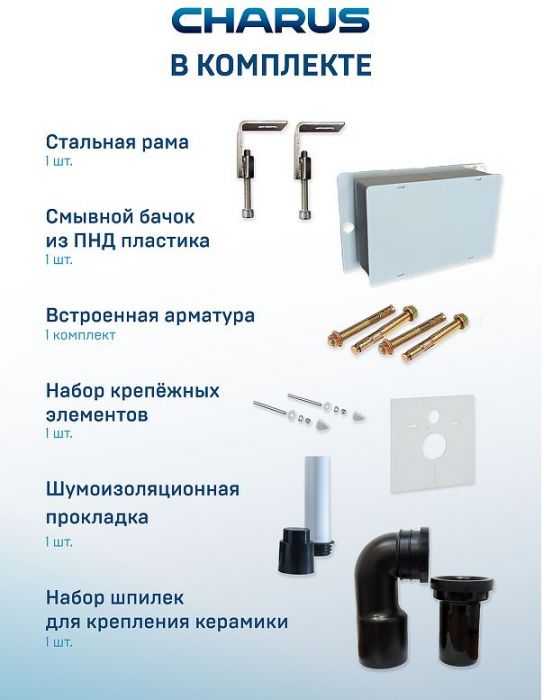 CHARUS

В КОМПЛЕКТЕ

Стальная рама
1 шт.

Смывной бачок из ПНД пластика
1 шт.

Встроенная арматура
1 комплект

Набор крепёжных элементов
1 шт.

Шумоизоляционная прокладка
1 шт.

Набор шпилек для крепления керамики
1 шт.