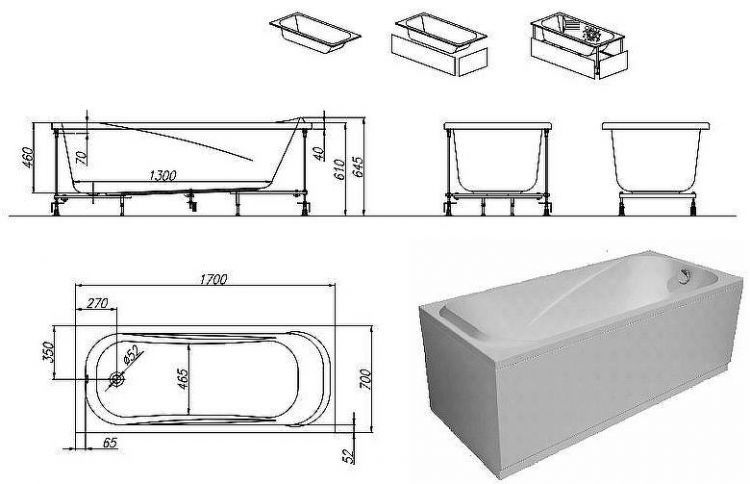 460
70
1300
40
610
645
1700
270
350
Ø52
465
700
65
52