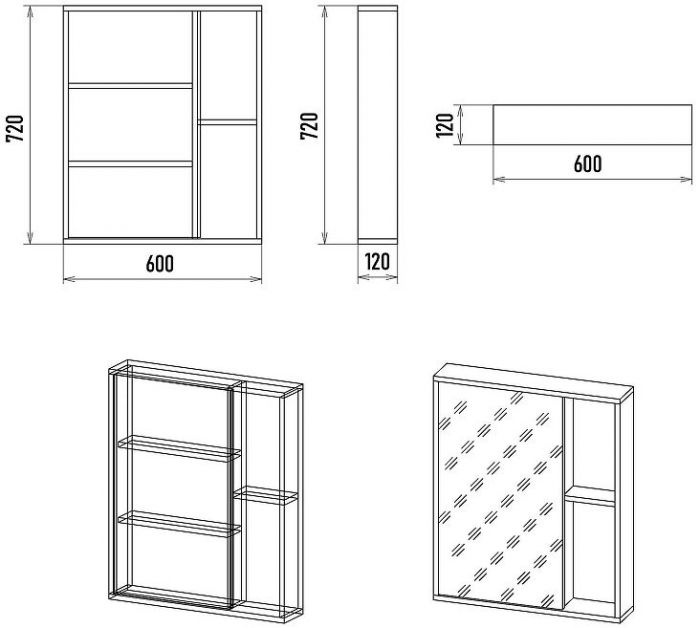 720
600
720
120
120
600