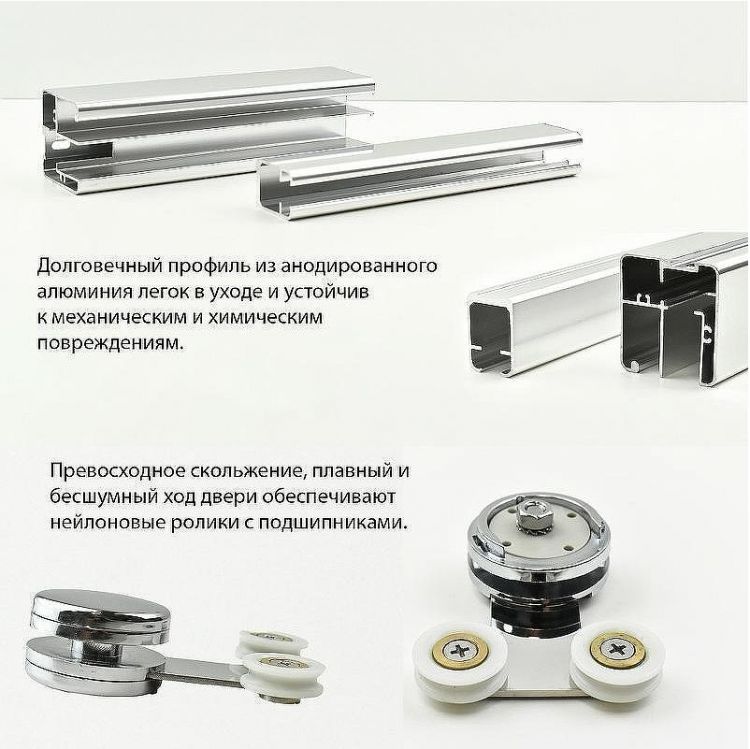 Долговечный профиль из анодированного алюминия легок в уходе и устойчив к механическим и химическим повреждениям.

Превосходное скольжение, плавный и бесшумный ход двери обеспечивают нейлоновые ролики с подшипниками.