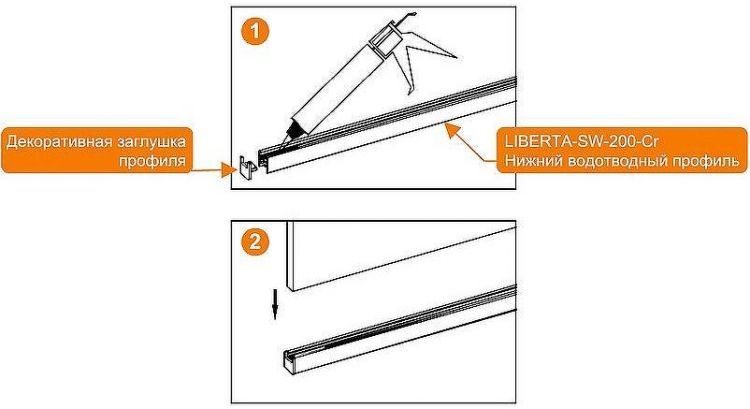 1

Декоративная заглушка профиля

LIBERTA-SW-200-Cr
Нижний водотводный профиль

2