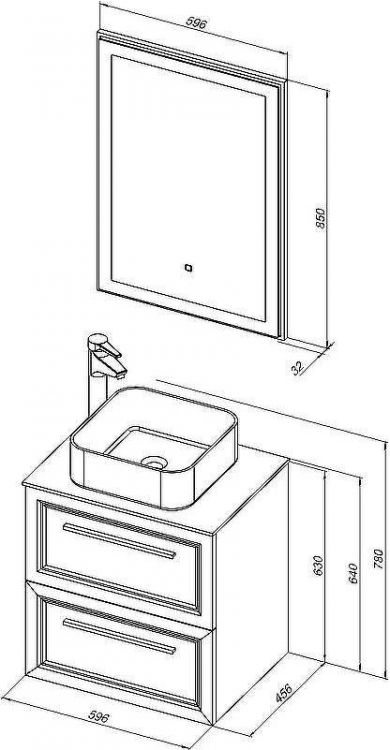 596
850
32
630
640
780
456
596