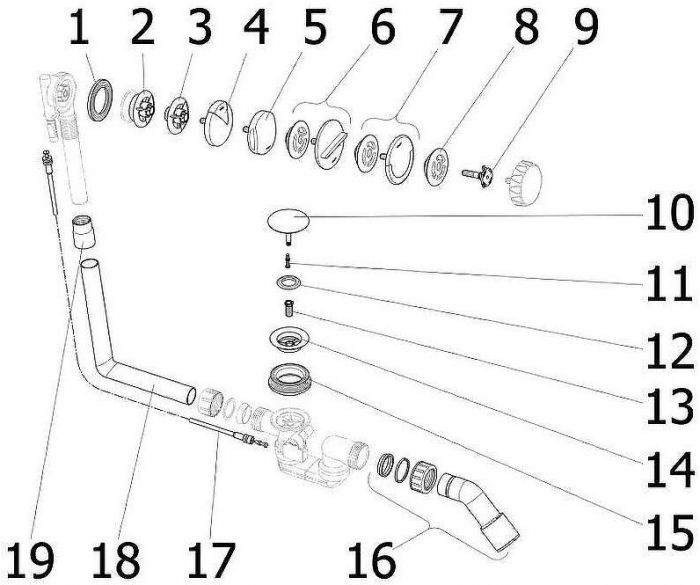 1 2 3 4 5 6 7 8 9

10

11

12

13

14

15

19 18 17 16