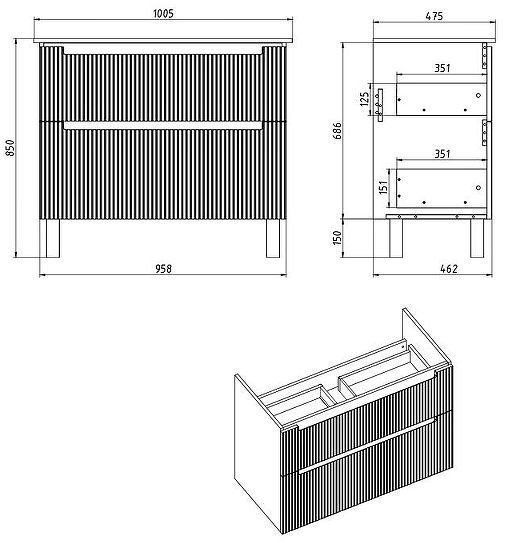 1005
850
958
475
351
125
686
351
151
150
462