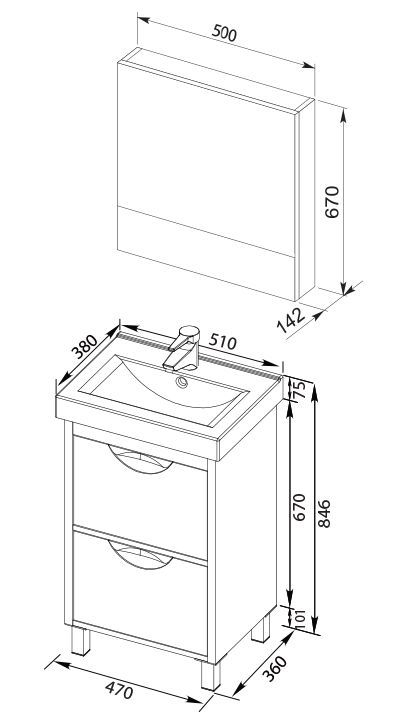 500
670
142
380
510
75
670
846
101
360
470