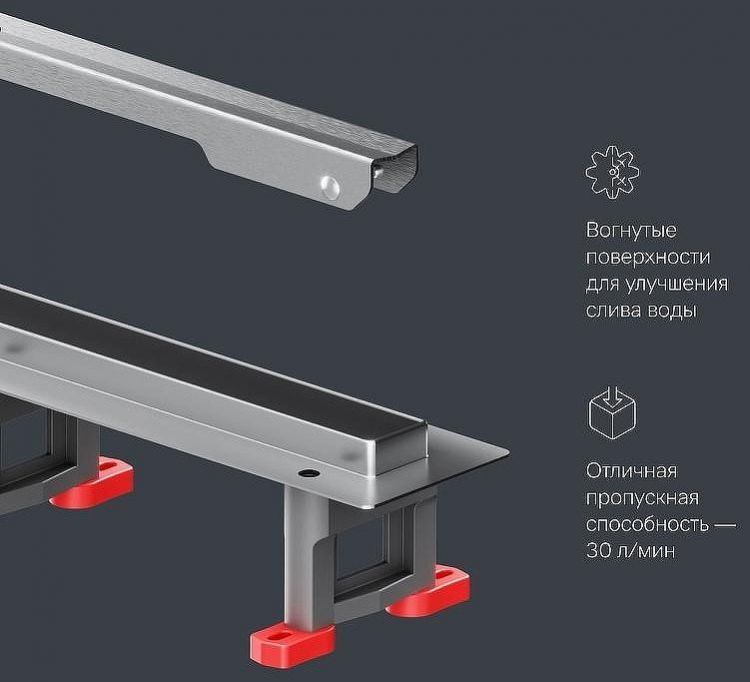 Вогнутые поверхности для улучшения слива воды

Отличная пропускная способность — 30 л/мин