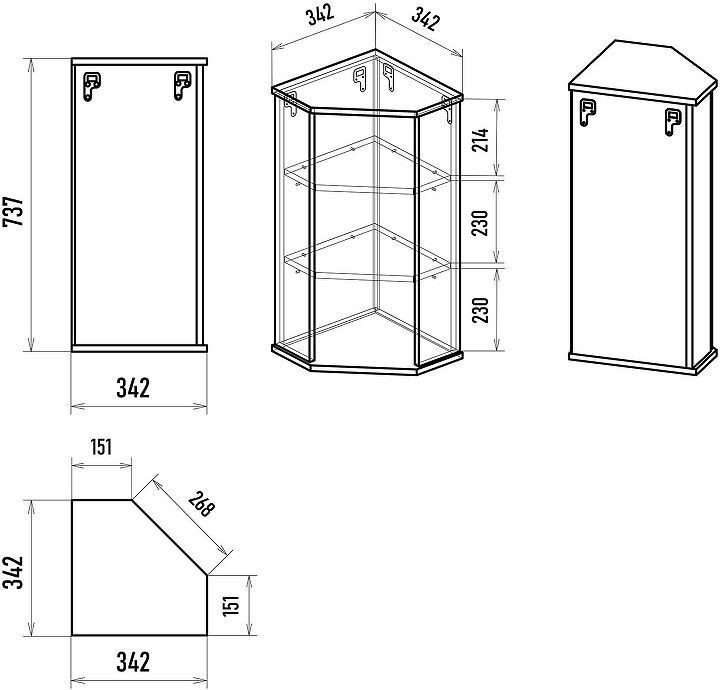 737

342

342

342

214

230

230

151

268

342

151

342