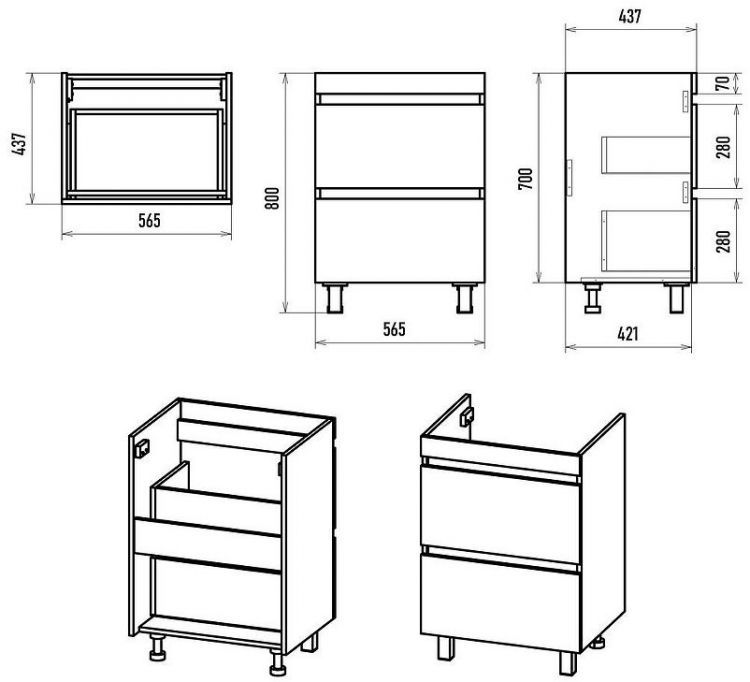 437
565
800
565
437
700
70
280
280
421