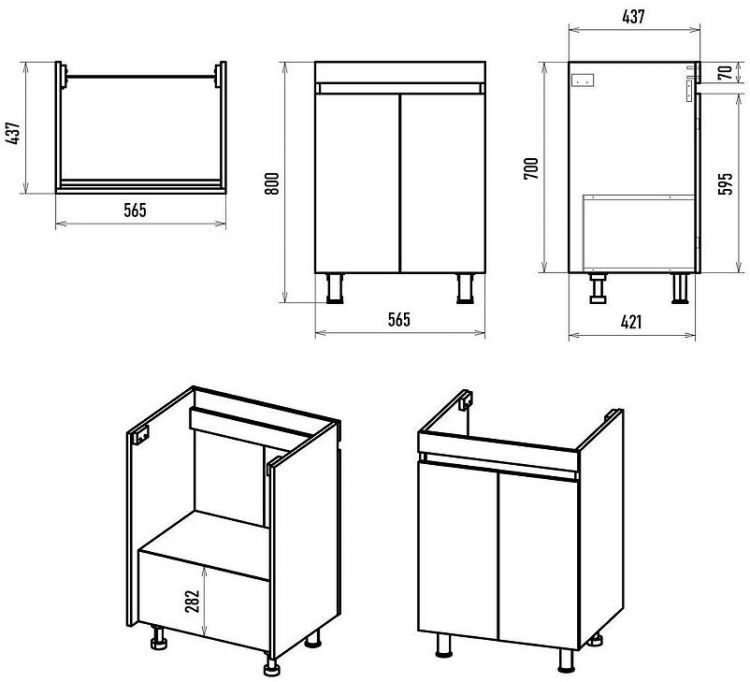 437
565
800
565
437
70
700
595
421
282