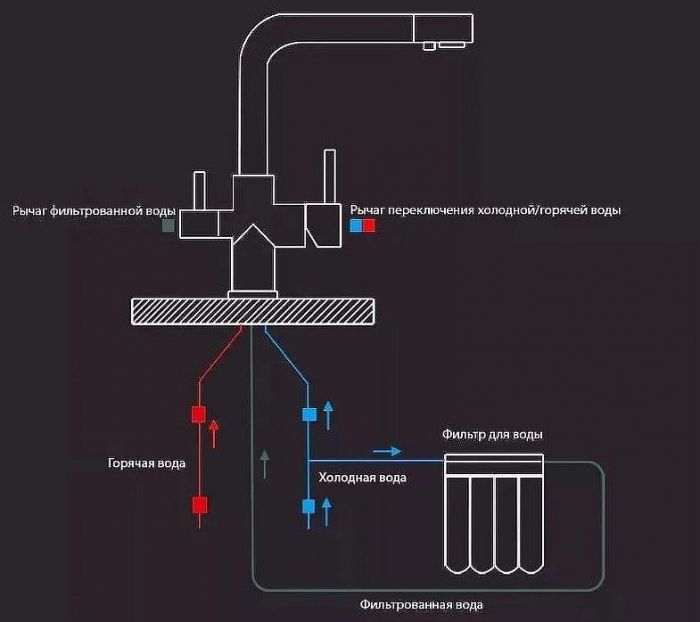 Рычаг фильтрованной воды

Рычаг переключения холодной/горячей воды

Фильтр для воды

Горячая вода

Холодная вода

Фильтрованная вода