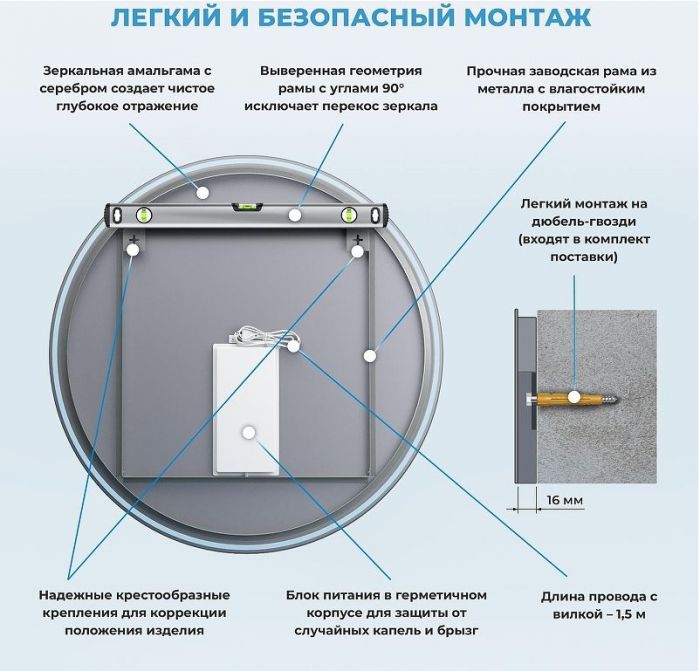 ЛЕГКИЙ И БЕЗОПАСНЫЙ МОНТАЖ

Зеркальная амальгама с серебром создает чистое глубокое отражение

Выверенная геометрия рамы с углами 90° исключает перекос зеркала

Прочная заводская рама из металла с влагостойким покрытием

Легкий монтаж на дюбель-гвозди (входят в комплект поставки)

16 мм

Надежные крестообразные крепления для коррекции положения изделия

Блок питания в герметичном корпусе для защиты от случайных капель и брызг

Длина провода с вилкой – 1,5 м