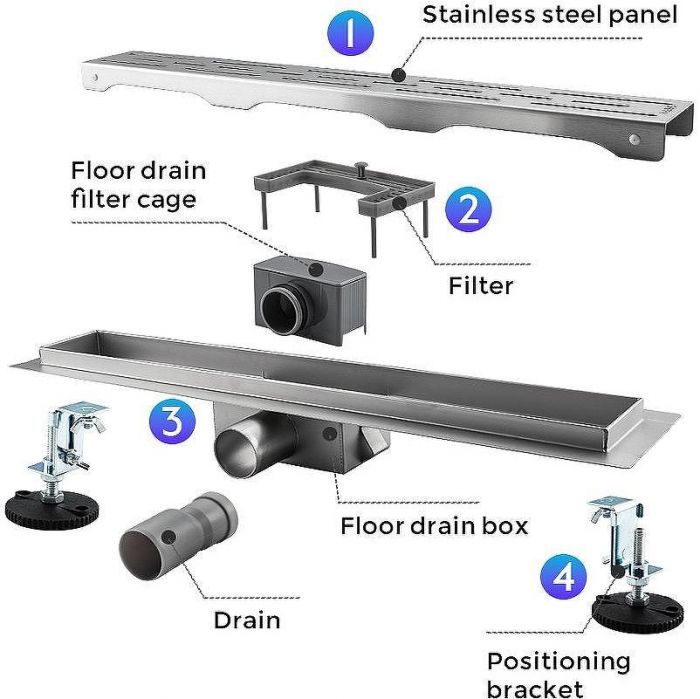 1
Stainless steel panel

Floor drain filter cage

2

Filter

3

Floor drain box

Drain

4

Positioning bracket