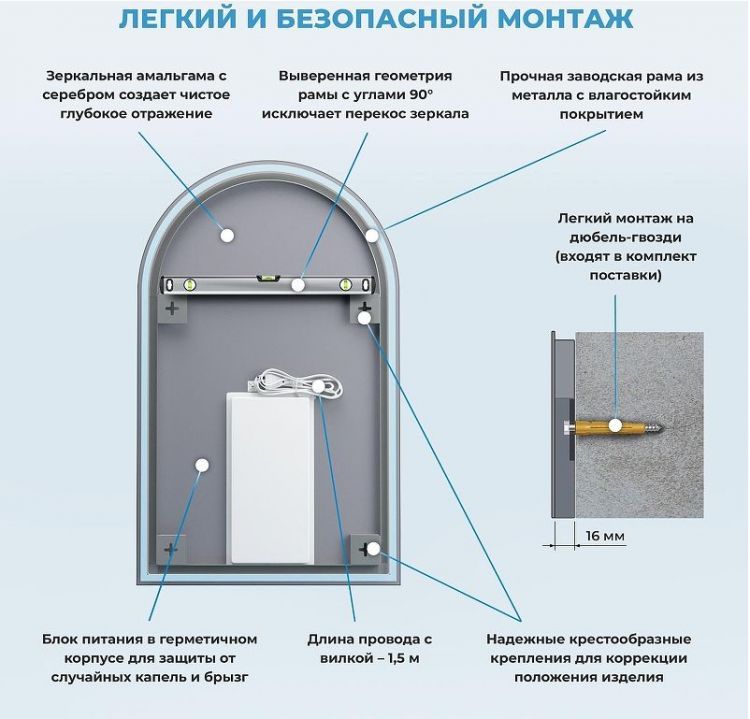 ЛЕГКИЙ И БЕЗОПАСНЫЙ МОНТАЖ

Зеркальная амальгама с серебром создает чистое глубокое отражение

Выверенная геометрия рамы с углами 90° исключает перекос зеркала

Прочная заводская рама из металла с влагостойким покрытием

Легкий монтаж на дюбель-гвозди (входят в комплект поставки)

16 мм

Блок питания в герметичном корпусе для защиты от случайных капель и брызг

Длина провода с вилкой – 1,5 м

Надежные крестообразные крепления для коррекции положения изделия