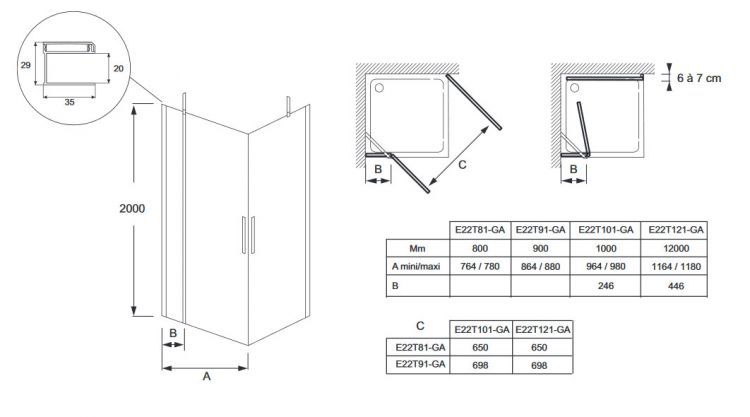 29
20
35
2000
B
A
B
C
6 à 7 cm
B

|  | E22T81-GA | E22T91-GA | E22T101-GA | E22T121-GA |
|---|---|---|---|---|
| Mm | 800 | 900 | 1000 | 12000 |
| A mini/maxi | 764 / 780 | 864 / 880 | 964 / 980 | 1164 / 1180 |
| B |  |  | 246 | 446 |

| C | E22T101-GA | E22T121-GA |
|---|---|---|
| E22T81-GA | 650 | 650 |
| E22T91-GA | 698 | 698 |