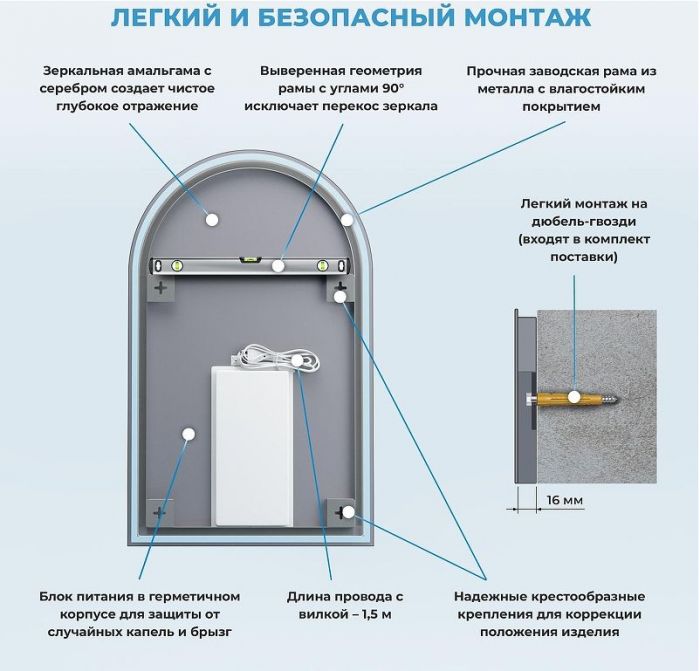 ЛЕГКИЙ И БЕЗОПАСНЫЙ МОНТАЖ

Зеркальная амальгама с серебром создает чистое глубокое отражение

Выверенная геометрия рамы с углами 90° исключает перекос зеркала

Прочная заводская рама из металла с влагостойким покрытием

Легкий монтаж на дюбель-гвозди (входят в комплект поставки)

16 мм

Блок питания в герметичном корпусе для защиты от случайных капель и брызг

Длина провода с вилкой – 1,5 м

Надежные крестообразные крепления для коррекции положения изделия