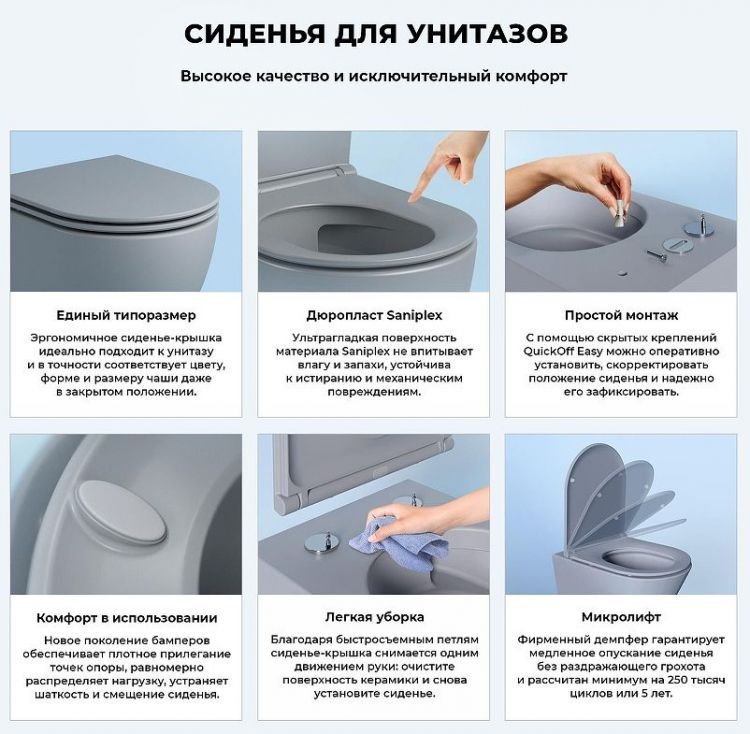 СИДЕНЬЯ ДЛЯ УНИТАЗОВ

Высокое качество и исключительный комфорт

Единый типоразмер

Эргономичное сиденье-крышка идеально подходит к унитазу и в точности соответствует цвету, форме и размеру чаши даже в закрытом положении.

Дюропласт Saniplex

Ультрагладкая поверхность материала Saniplex не впитывает влагу и запахи, устойчива к истиранию и механическим повреждениям.

Простой монтаж

С помощью скрытых креплений QuickOff Easy можно оперативно установить, скорректировать положение сиденья и надежно его зафиксировать.

Комфорт в использовании

Новое поколение бамперов обеспечивает плотное прилегание точек опоры, равномерно распределяет нагрузку, устраняет шаткость и смещение сиденья.

Легкая уборка

Благодаря быстросъемным петлям сиденье-крышка снимается одним движением руки: очистите поверхность керамики и снова установите сиденье.

Микролифт

Фирменный демпфер гарантирует медленное опускание сиденья без раздражающего грохота и рассчитан минимум на 250 тысяч циклов или 5 лет.