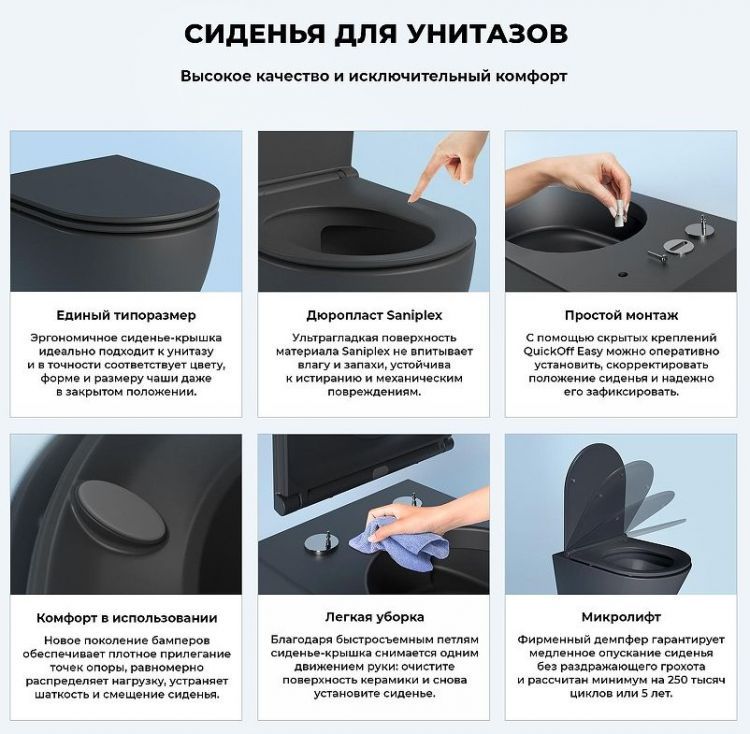 СИДЕНЬЯ ДЛЯ УНИТАЗОВ

Высокое качество и исключительный комфорт

Единый типоразмер

Эргономичное сиденье-крышка идеально подходит к унитазу и в точности соответствует цвету, форме и размеру чаши даже в закрытом положении.

Дюропласт Saniplex

Ультрагладкая поверхность материала Saniplex не впитывает влагу и запахи, устойчива к истиранию и механическим повреждениям.

Простой монтаж

С помощью скрытых креплений QuickOff Easy можно оперативно установить, скорректировать положение сиденья и надежно его зафиксировать.

Комфорт в использовании

Новое поколение бамперов обеспечивает плотное прилегание точек опоры, равномерно распределяет нагрузку, устраняет шаткость и смещение сиденья.

Легкая уборка

Благодаря быстросъемным петлям сиденье-крышка снимается одним движением руки: очистите поверхность керамики и снова установите сиденье.

Микролифт

Фирменный демпфер гарантирует медленное опускание сиденья без раздражающего грохота и рассчитан минимум на 250 тысяч циклов или 5 лет.