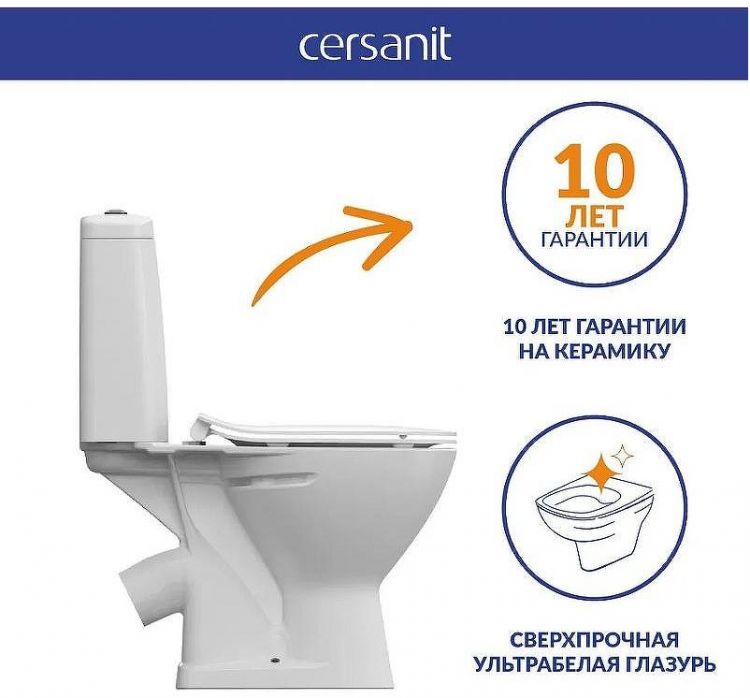 cersanit

10
ЛЕТ
ГАРАНТИИ

10 ЛЕТ ГАРАНТИИ НА КЕРАМИКУ

СВЕРХПРОЧНАЯ УЛЬТРАБЕЛАЯ ГЛАЗУРЬ