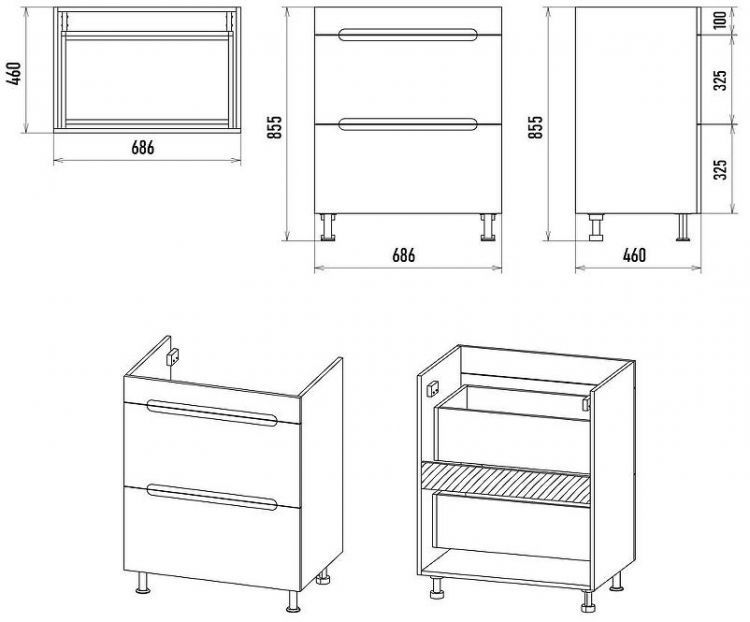 460

686

855

686

855

100

325

325

460