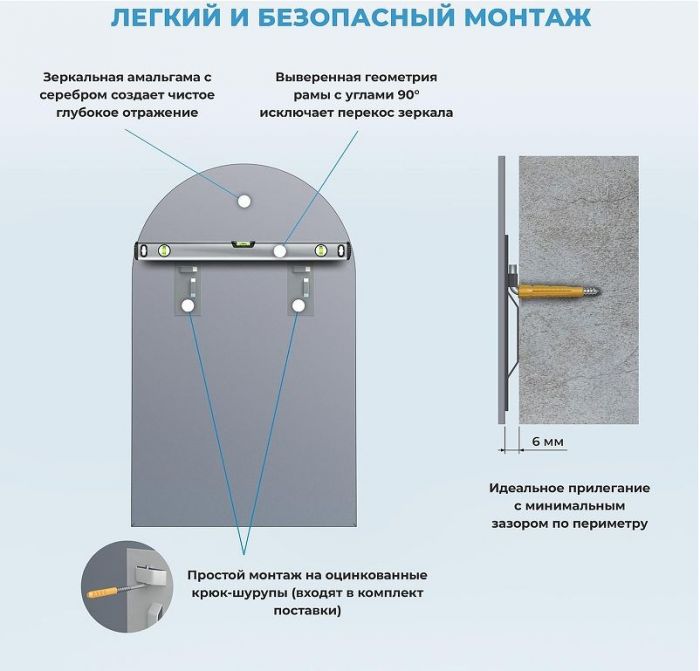 ЛЕГКИЙ И БЕЗОПАСНЫЙ МОНТАЖ

Зеркальная амальгама с серебром создает чистое глубокое отражение

Выверенная геометрия рамы с углами 90° исключает перекос зеркала

6 мм

Идеальное прилегание с минимальным зазором по периметру

Простой монтаж на оцинкованные крюк-шурупы (входят в комплект поставки)