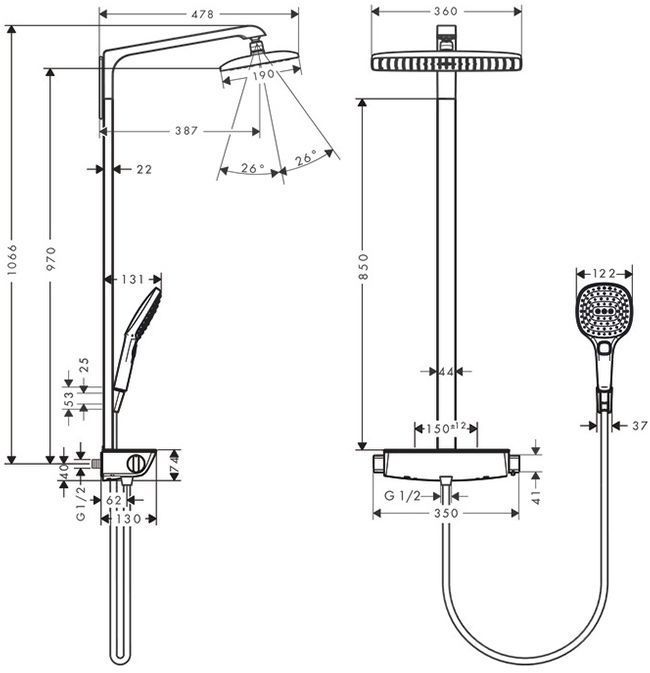 478
190
387
22
26°
26°
1066
970
131
25
53
40
74
G 1/2
62
130
360
850
44
$150^{\pm 12}$
G 1/2
350
41
122
37