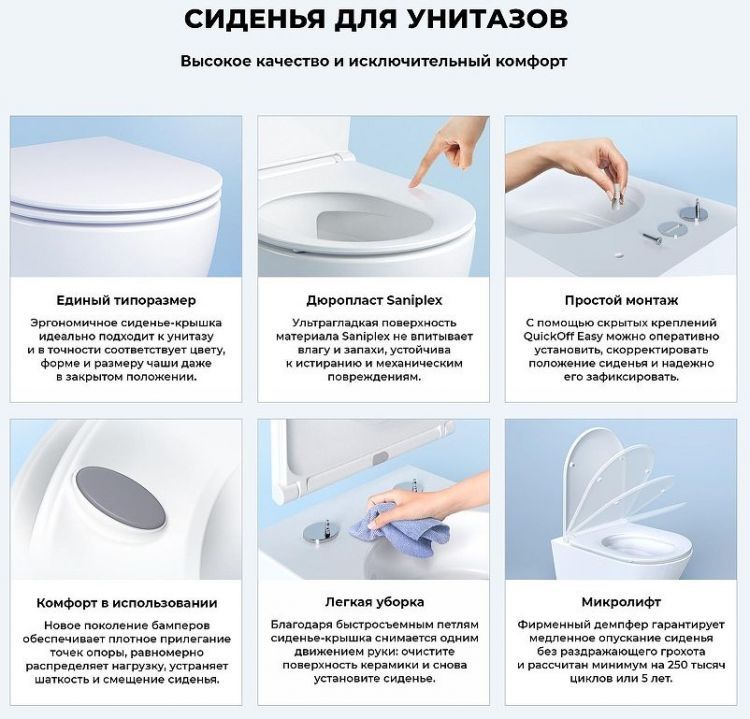 СИДЕНЬЯ ДЛЯ УНИТАЗОВ

Высокое качество и исключительный комфорт

Единый типоразмер

Эргономичное сиденье-крышка идеально подходит к унитазу и в точности соответствует цвету, форме и размеру чаши даже в закрытом положении.

Дюропласт Saniplex

Ультрагладкая поверхность материала Saniplex не впитывает влагу и запахи, устойчива к истиранию и механическим повреждениям.

Простой монтаж

С помощью скрытых креплений QuickOff Easy можно оперативно установить, скорректировать положение сиденья и надежно его зафиксировать.

Комфорт в использовании

Новое поколение бамперов обеспечивает плотное прилегание точек опоры, равномерно распределяет нагрузку, устраняет шаткость и смещение сиденья.

Легкая уборка

Благодаря быстросъемным петлям сиденье-крышка снимается одним движением руки: очистите поверхность керамики и снова установите сиденье.

Микролифт

Фирменный демпфер гарантирует медленное опускание сиденья без раздражающего грохота и рассчитан минимум на 250 тысяч циклов или 5 лет.