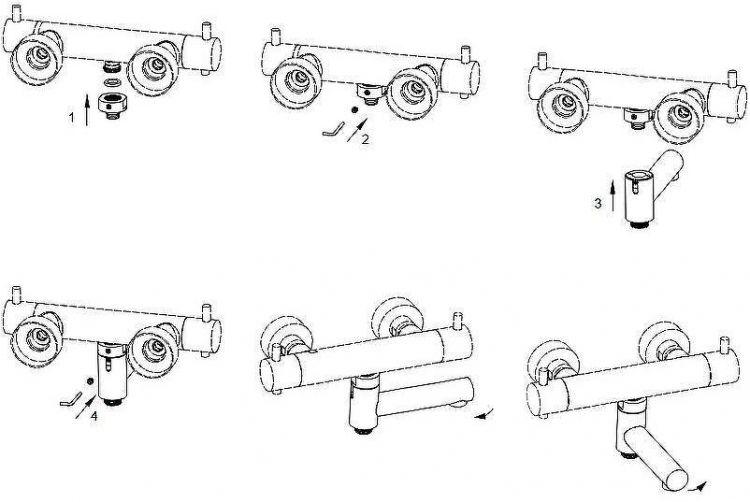 1

2

3

4