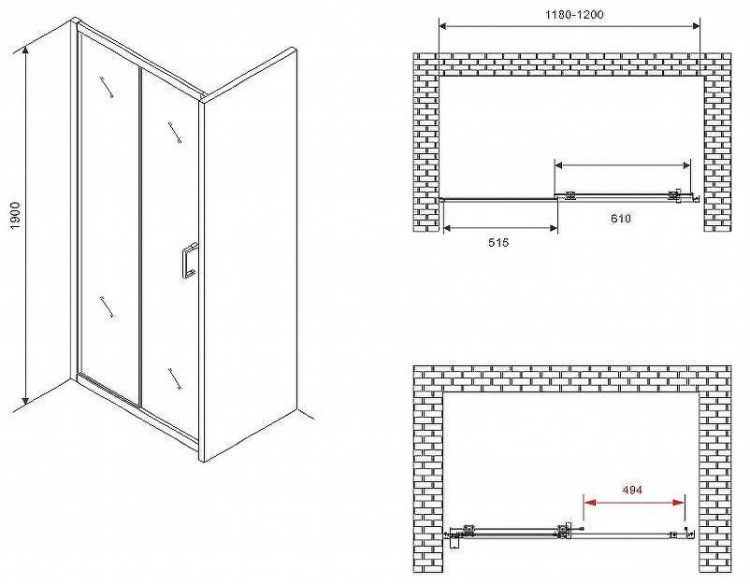 1900

1180-1200

610

515

494