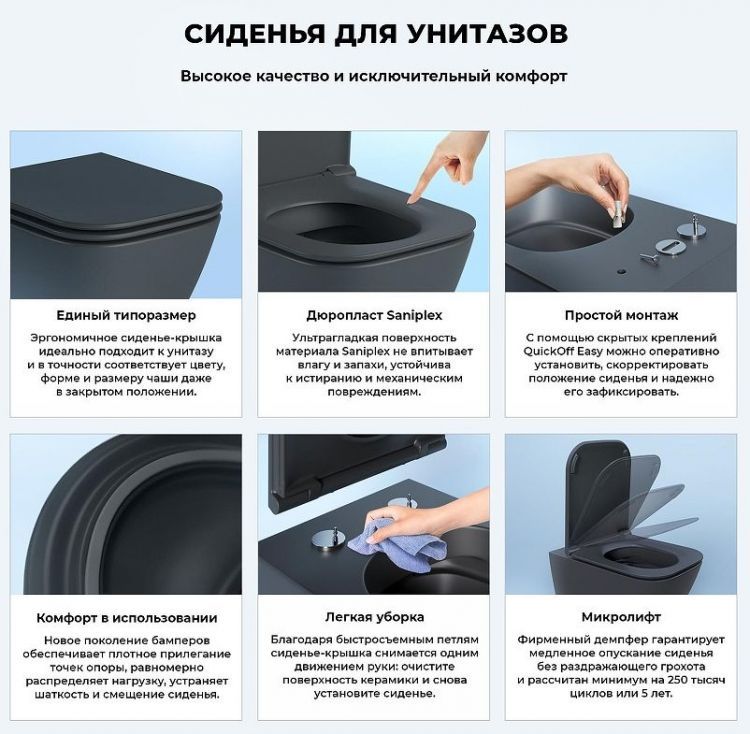 СИДЕНЬЯ ДЛЯ УНИТАЗОВ

Высокое качество и исключительный комфорт

Единый типоразмер

Эргономичное сиденье-крышка идеально подходит к унитазу и в точности соответствует цвету, форме и размеру чаши даже в закрытом положении.

Дюропласт Saniplex

Ультрагладкая поверхность материала Saniplex не впитывает влагу и запахи, устойчива к истиранию и механическим повреждениям.

Простой монтаж

С помощью скрытых креплений QuickOff Easy можно оперативно установить, скорректировать положение сиденья и надежно его зафиксировать.

Комфорт в использовании

Новое поколение бамперов обеспечивает плотное прилегание точек опоры, равномерно распределяет нагрузку, устраняет шаткость и смещение сиденья.

Легкая уборка

Благодаря быстросъемным петлям сиденье-крышка снимается одним движением руки: очистите поверхность керамики и снова установите сиденье.

Микролифт

Фирменный демпфер гарантирует медленное опускание сиденья без раздражающего грохота и рассчитан минимум на 250 тысяч циклов или 5 лет.