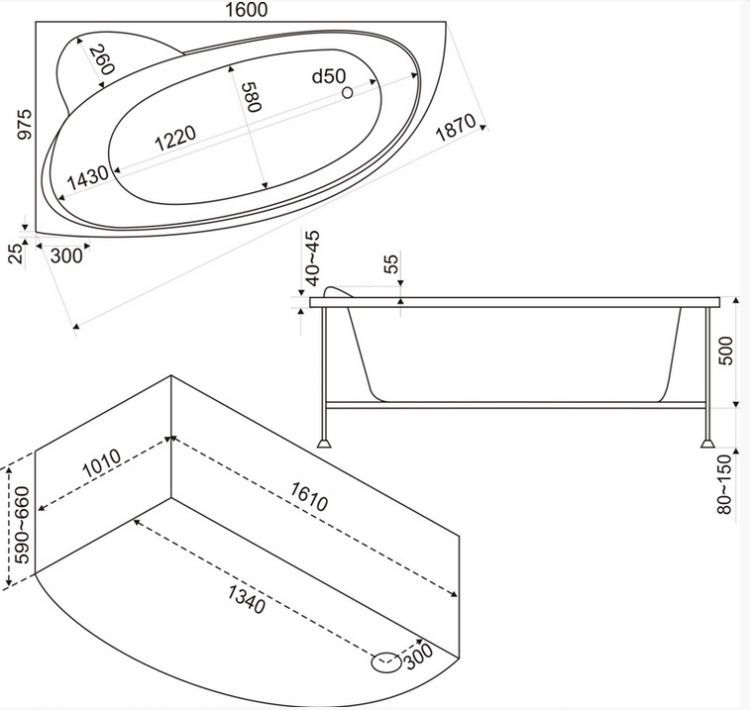 1600
260
d50
580
975
1220
1870
1430
25
300
40~45
55
500
80~150
1010
1610
590~660
1340
300