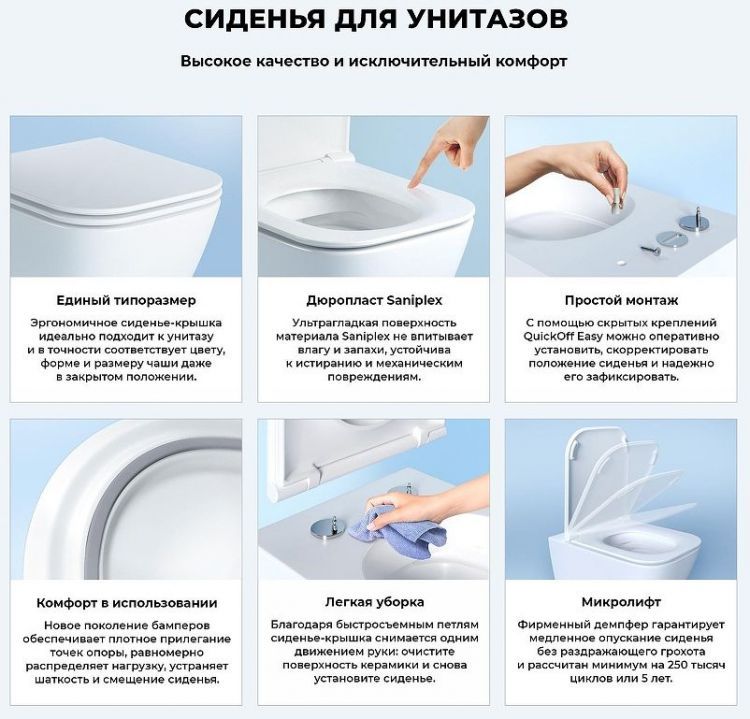 СИДЕНЬЯ ДЛЯ УНИТАЗОВ

Высокое качество и исключительный комфорт

Единый типоразмер

Эргономичное сиденье-крышка идеально подходит к унитазу и в точности соответствует цвету, форме и размеру чаши даже в закрытом положении.

Дюропласт Saniplex

Ультрагладкая поверхность материала Saniplex не впитывает влагу и запахи, устойчива к истиранию и механическим повреждениям.

Простой монтаж

С помощью скрытых креплений QuickOff Easy можно оперативно установить, скорректировать положение сиденья и надежно его зафиксировать.

Комфорт в использовании

Новое поколение бамперов обеспечивает плотное прилегание точек опоры, равномерно распределяет нагрузку, устраняет шаткость и смещение сиденья.

Легкая уборка

Благодаря быстросъемным петлям сиденье-крышка снимается одним движением руки: очистите поверхность керамики и снова установите сиденье.

Микролифт

Фирменный демпфер гарантирует медленное опускание сиденья без раздражающего грохота и рассчитан минимум на 250 тысяч циклов или 5 лет.