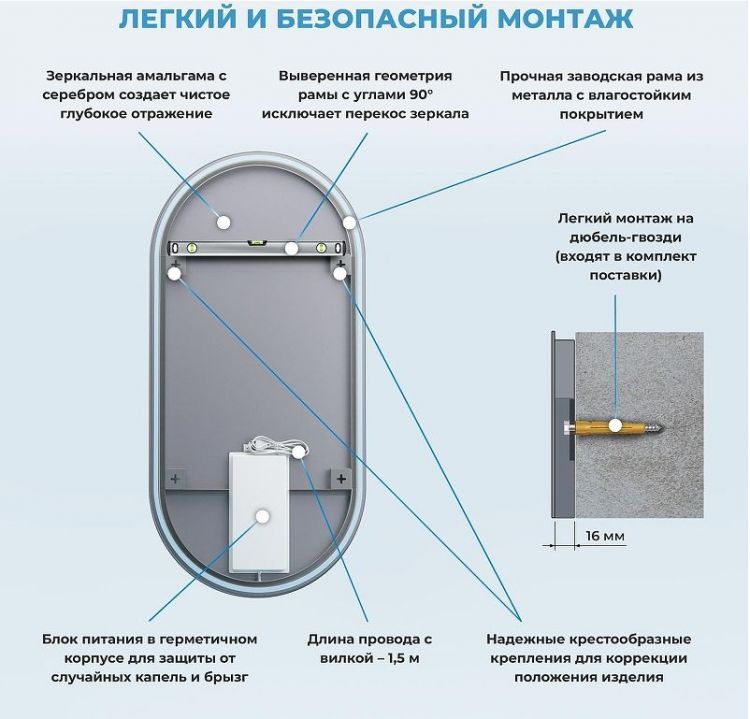 ЛЕГКИЙ И БЕЗОПАСНЫЙ МОНТАЖ

Зеркальная амальгама с серебром создает чистое глубокое отражение

Выверенная геометрия рамы с углами 90° исключает перекос зеркала

Прочная заводская рама из металла с влагостойким покрытием

Легкий монтаж на дюбель-гвозди (входят в комплект поставки)

16 мм

Блок питания в герметичном корпусе для защиты от случайных капель и брызг

Длина провода с вилкой – 1,5 м

Надежные крестообразные крепления для коррекции положения изделия