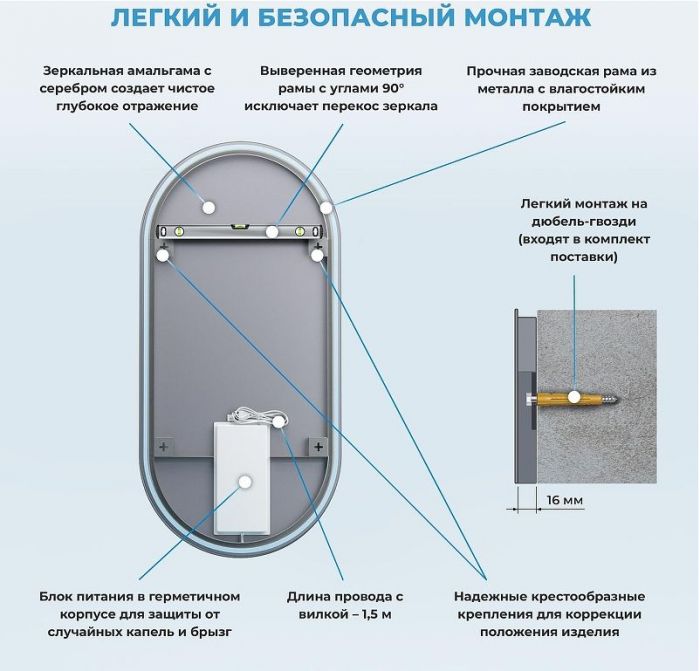 ЛЕГКИЙ И БЕЗОПАСНЫЙ МОНТАЖ

Зеркальная амальгама с серебром создает чистое глубокое отражение

Выверенная геометрия рамы с углами 90° исключает перекос зеркала

Прочная заводская рама из металла с влагостойким покрытием

Легкий монтаж на дюбель-гвозди (входят в комплект поставки)

16 мм

Блок питания в герметичном корпусе для защиты от случайных капель и брызг

Длина провода с вилкой – 1,5 м

Надежные крестообразные крепления для коррекции положения изделия