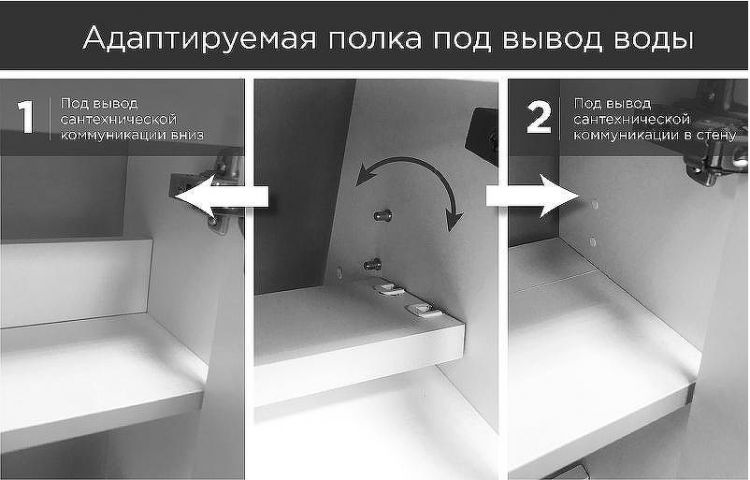 Адаптируемая полка под вывод воды

1
Под вывод сантехнической коммуникации вниз

2
Под вывод сантехнической коммуникации в стену