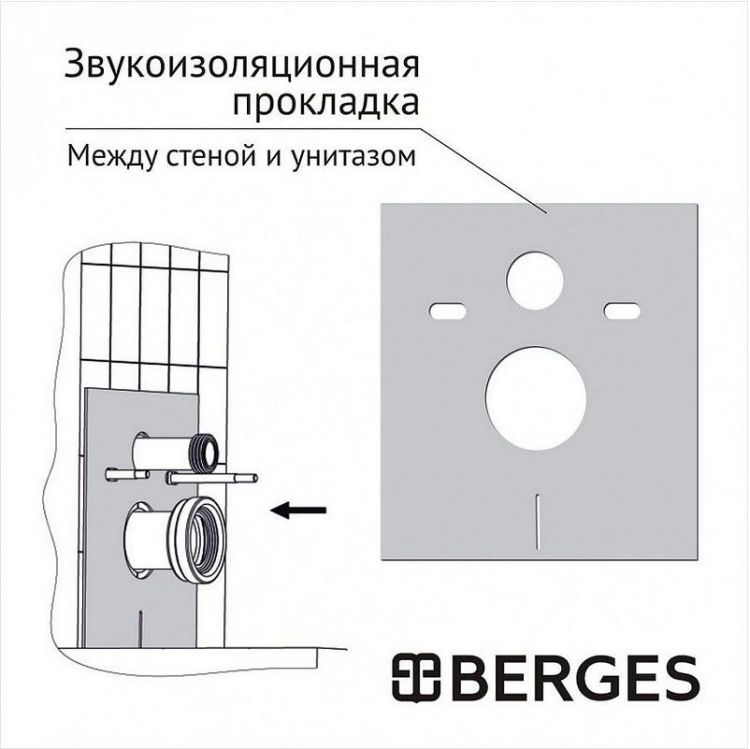 Звукоизоляционная прокладка

Между стеной и унитазом

BERGES