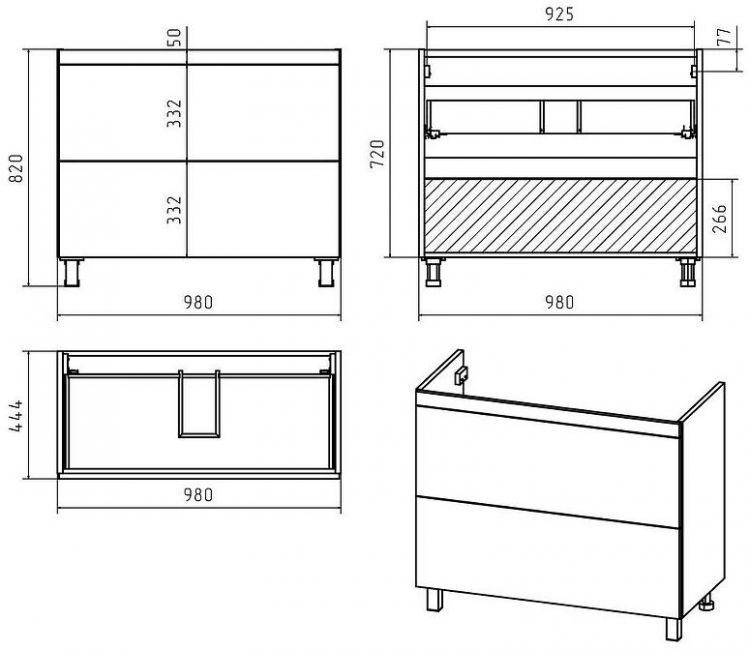 50
332
332
820
980
925
77
720
266
980
444
980