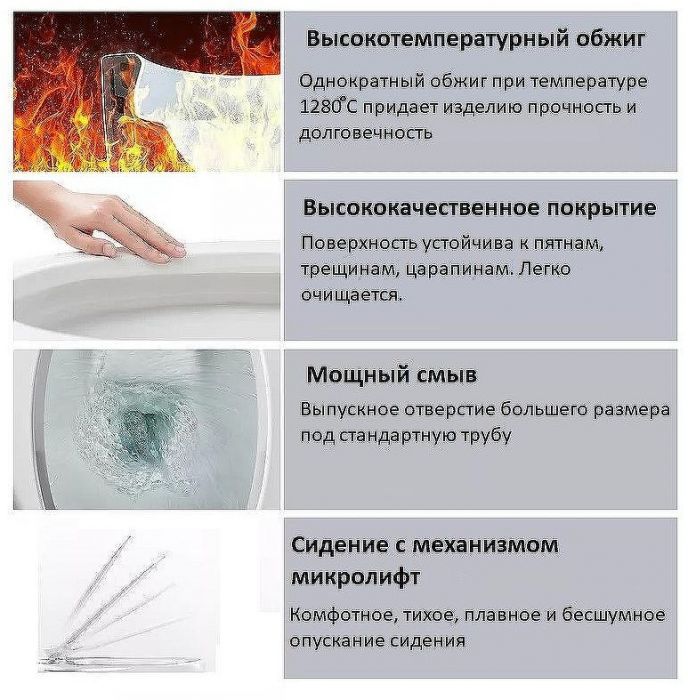 Высокотемпературный обжиг

Однократный обжиг при температуре 1280°С придает изделию прочность и долговечность

Высококачественное покрытие

Поверхность устойчива к пятнам, трещинам, царапинам. Легко очищается.

Мощный смыв

Выпускное отверстие большего размера под стандартную трубу

Сидение с механизмом микролифт

Комфотное, тихое, плавное и бесшумное опускание сидения