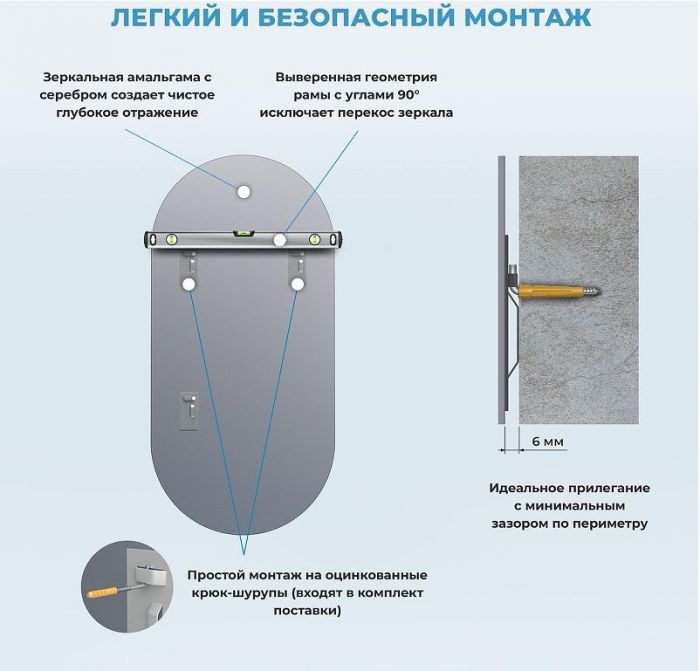 ЛЕГКИЙ И БЕЗОПАСНЫЙ МОНТАЖ

Зеркальная амальгама с серебром создает чистое глубокое отражение

Выверенная геометрия рамы с углами 90° исключает перекос зеркала

6 мм

Идеальное прилегание с минимальным зазором по периметру

Простой монтаж на оцинкованные крюк-шурупы (входят в комплект поставки)