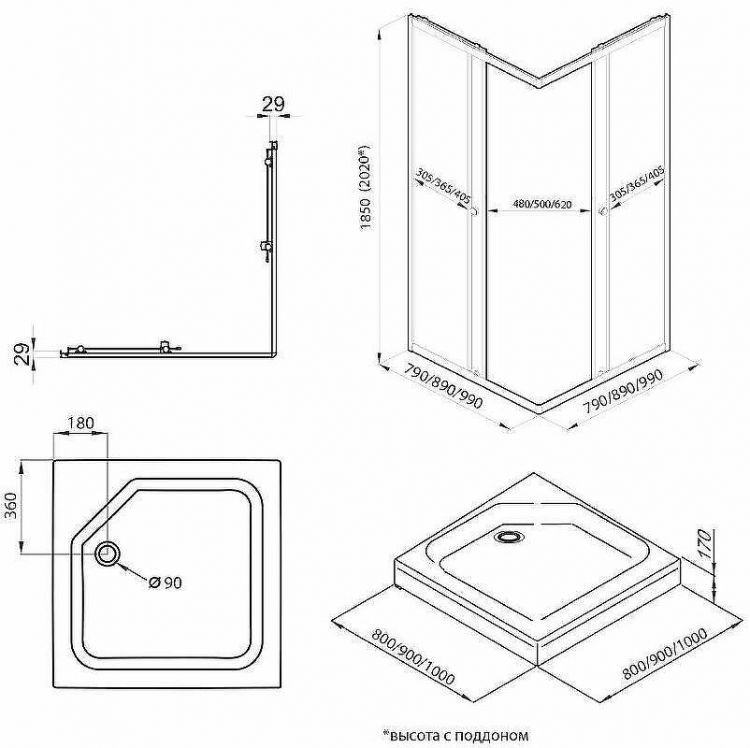 29

29

1850 (2020*)

305/365/405

480/500/620

305/365/405

790/890/990

790/890/990

180

360

Ø 90

170

800/900/1000

800/900/1000

*высота с поддоном