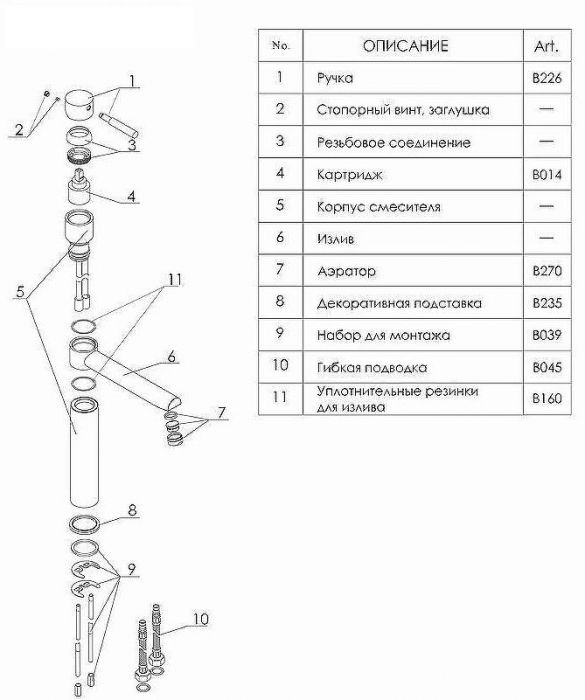 1
2
3
4
5
11
6
7
8
9
10

| No. | ОПИСАНИЕ | Art. |
|---|---|---|
| 1 | Ручка | B226 |
| 2 | Стопорный винт, заглушка | — |
| 3 | Резьбовое соединение | — |
| 4 | Картридж | B014 |
| 5 | Корпус смесителя | — |
| 6 | Излив | — |
| 7 | Аэратор | B270 |
| 8 | Декоративная подставка | B235 |
| 9 | Набор для монтажа | B039 |
| 10 | Гибкая подводка | B045 |
| 11 | Уплотнительные резинки для излива | B160 |