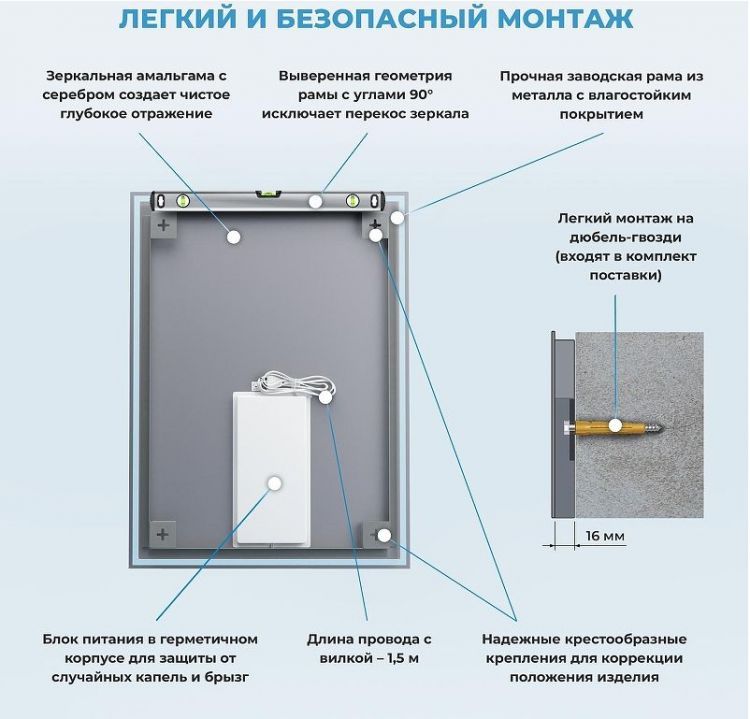 ЛЕГКИЙ И БЕЗОПАСНЫЙ МОНТАЖ

Зеркальная амальгама с серебром создает чистое глубокое отражение

Выверенная геометрия рамы с углами 90° исключает перекос зеркала

Прочная заводская рама из металла с влагостойким покрытием

Легкий монтаж на дюбель-гвозди (входят в комплект поставки)

16 мм

Блок питания в герметичном корпусе для защиты от случайных капель и брызг

Длина провода с вилкой – 1,5 м

Надежные крестообразные крепления для коррекции положения изделия