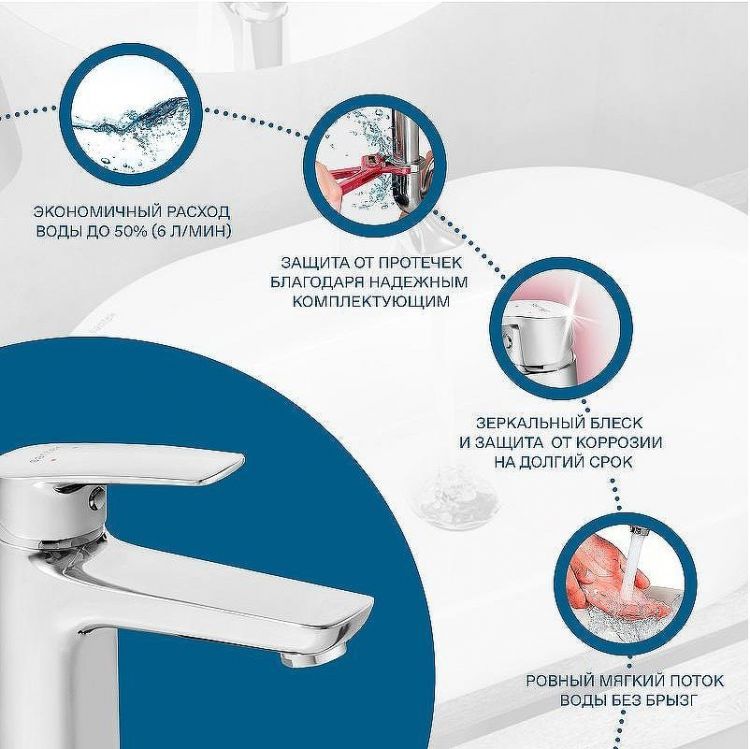 ЭКОНОМИЧНЫЙ РАСХОД ВОДЫ ДО 50% (6 Л/МИН)

ЗАЩИТА ОТ ПРОТЕЧЕК БЛАГОДАРЯ НАДЕЖНЫМ КОМПЛЕКТУЮЩИМ

ЗЕРКАЛЬНЫЙ БЛЕСК И ЗАЩИТА ОТ КОРРОЗИИ НА ДОЛГИЙ СРОК

РОВНЫЙ МЯГКИЙ ПОТОК ВОДЫ БЕЗ БРЫЗГ