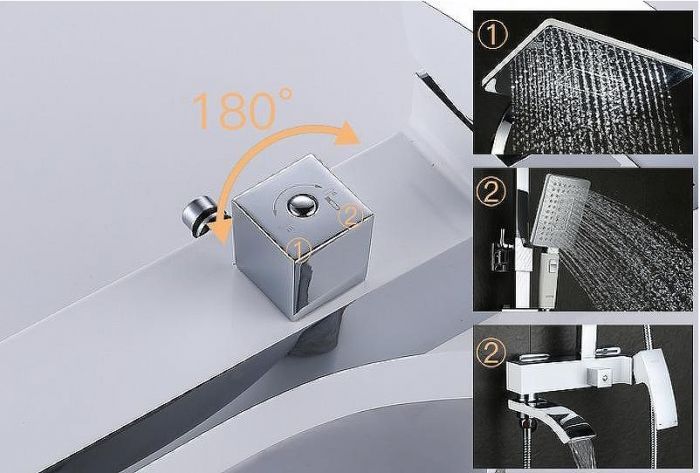 180°

②

①

①

②

②