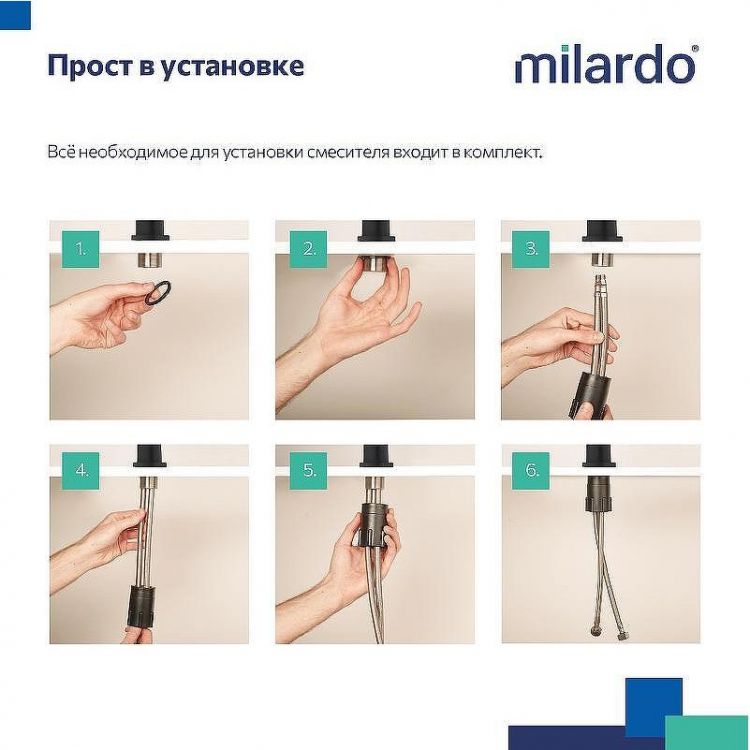 Прост в установке

milardo®

Всё необходимое для установки смесителя входит в комплект.

1.

2.

3.

4.

5.

6.