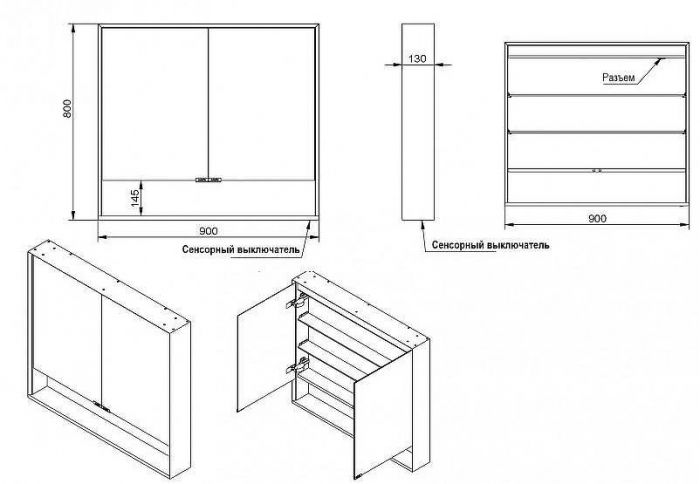 800
145
900
Сенсорный выключатель
130
Сенсорный выключатель
Разъем
900