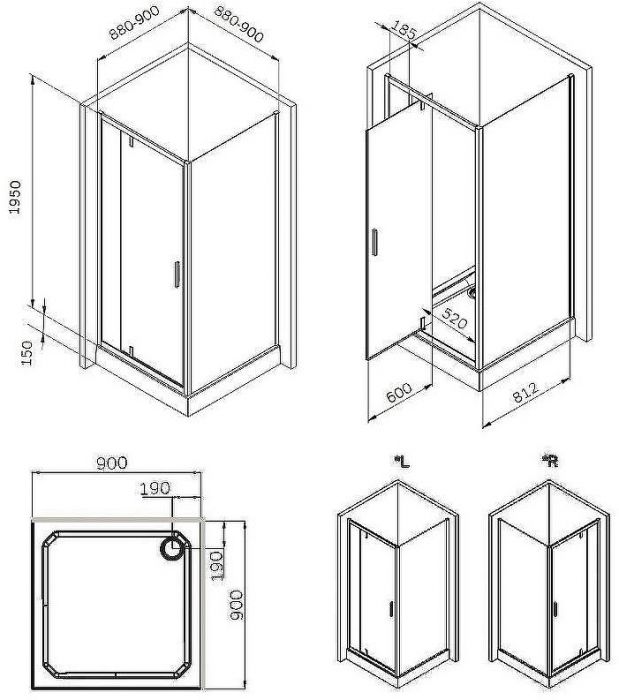 880-900
880-900
1950
150
185
520
600
812
900
190
190
900
*L
*R