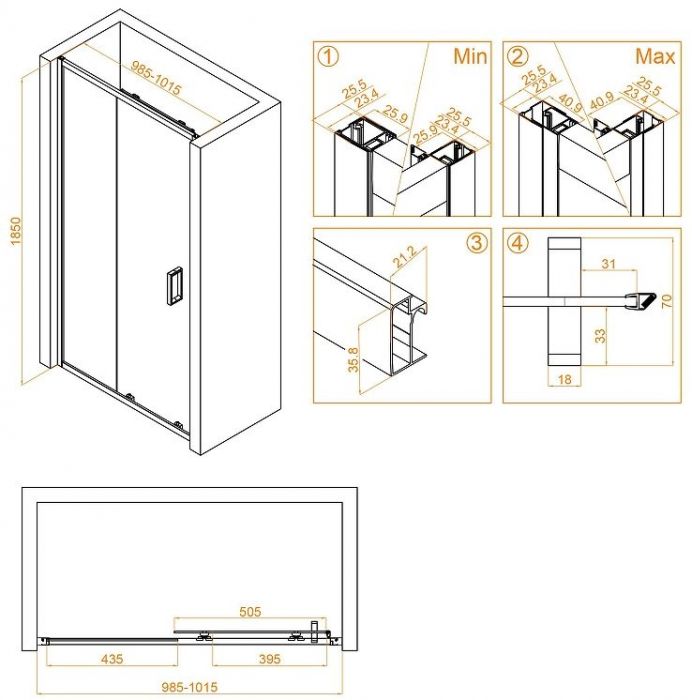 985-1015

1850

① Min

25.5
23.4
25.9
25.9
23.4
25.5

② Max

25.5
23.4
40.9
40.9
23.4
25.5

③

21.2
35.8

④

31
70
33
18

505
435
395
985-1015