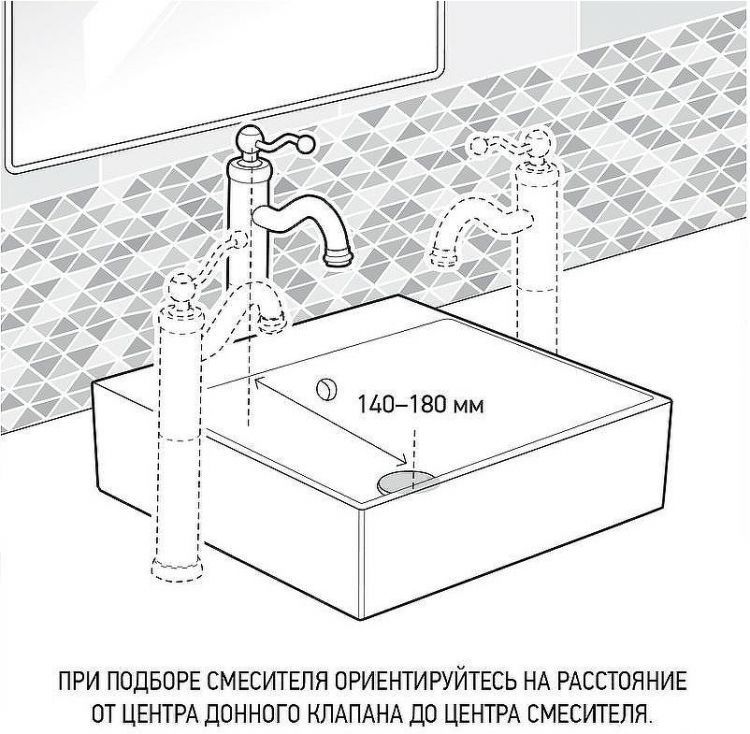 140–180 мм

ПРИ ПОДБОРЕ СМЕСИТЕЛЯ ОРИЕНТИРУЙТЕСЬ НА РАССТОЯНИЕ ОТ ЦЕНТРА ДОННОГО КЛАПАНА ДО ЦЕНТРА СМЕСИТЕЛЯ.