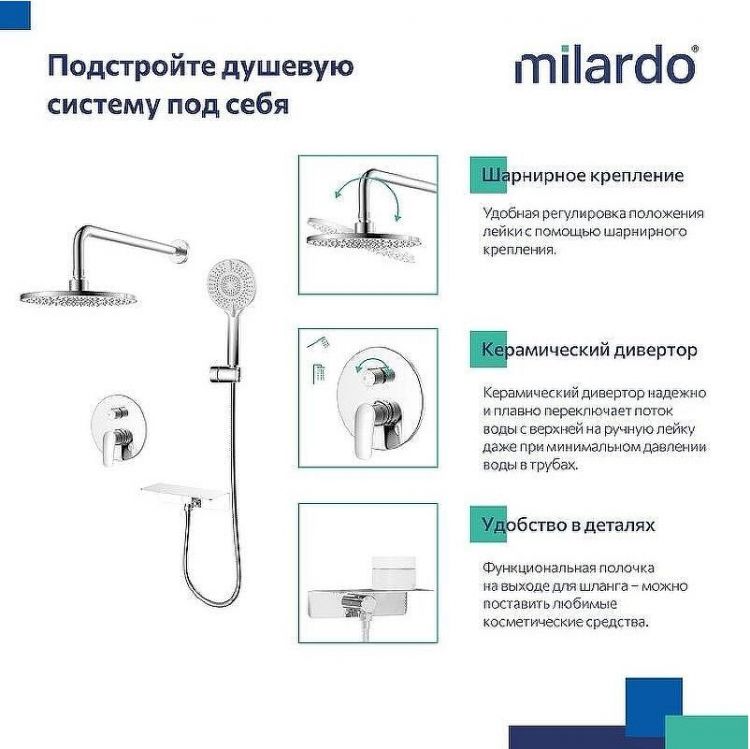 Подстройте душевую систему под себя

milardo®

Шарнирное крепление

Удобная регулировка положения лейки с помощью шарнирного крепления.

Керамический дивертор

Керамический дивертор надежно и плавно переключает поток воды с верхней на ручную лейку даже при минимальном давлении воды в трубах.

Удобство в деталях

Функциональная полочка на выходе для шланга – можно поставить любимые косметические средства.